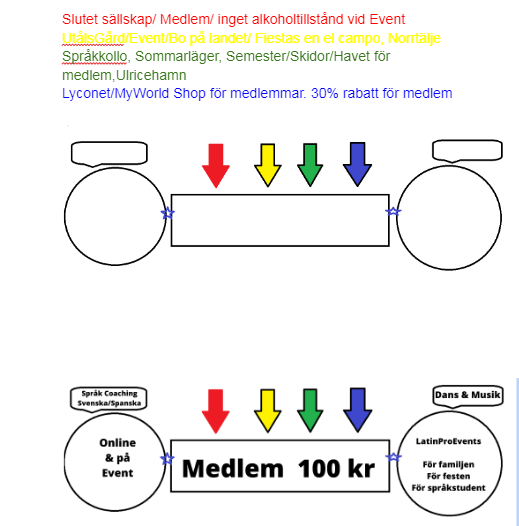 Slutet sällskap/ Medlem/ inget alkoholtillstånd vid Event
UtålsGård/Event/Bo på landet/ Fiestas en el campo, Norrtälje
Språkkollo, Sommarläger, Semester/Skidor/Havet för medlem,Ulricehamn
Lyconet/MyWorld Shop för medlemmar. 30% rabatt för medlem

Språk Coaching
Svenska/Spanska

Online
& på
Event

Medlem 100 kr

Dans & Musik

LatinProEvents

För familjen
För festen
För språkstudent